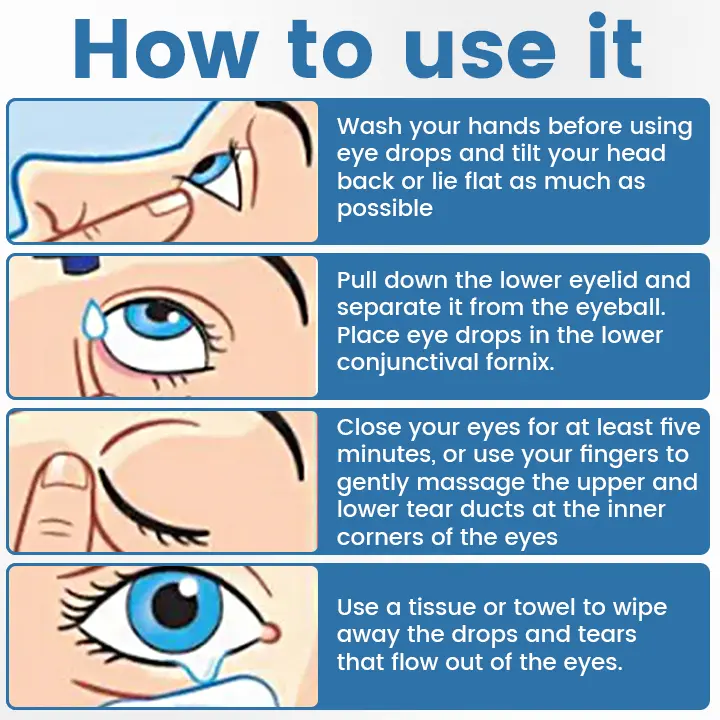 How to use it

Wash your hands before using eye drops and tilt your head back or lie flat as much as possible

Pull down the lower eyelid and separate it from the eyeball. Place eye drops in the lower conjunctival fornix.

Close your eyes for at least five minutes, or use your fingers to gently massage the upper and lower tear ducts at the inner corners of the eyes

Use a tissue or towel to wipe away the drops and tears that flow out of the eyes.